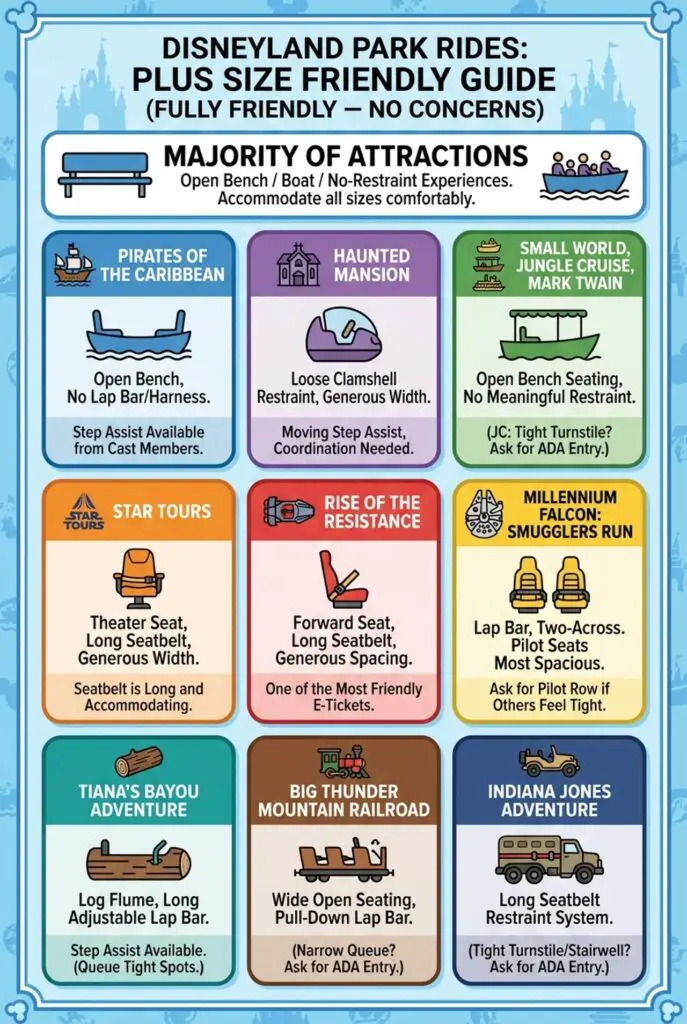 DISNEYLAND PARK RIDES:
PLUS SIZE FRIENDLY GUIDE
(FULLY FRIENDLY — NO CONCERNS)

MAJORITY OF ATTRACTIONS
Open Bench / Boat / No-Restraint Experiences. Accommodate all sizes comfortably.

PIRATES OF THE CARIBBEAN
Open Bench, No Lap Bar/Harness.
Step Assist Available from Cast Members.

HAUNTED MANSION
Loose Clamshell Restraint, Generous Width.
Moving Step Assist, Coordination Needed.

SMALL WORLD, JUNGLE CRUISE, MARK TWAIN
Open Bench Seating, No Meaningful Restraint.
(JC: Tight Turnstile? Ask for ADA Entry.)

STAR TOURS
STAR TOURS
Theater Seat, Long Seatbelt, Generous Width.
Seatbelt is Long and Accommodating.

RISE OF THE RESISTANCE
Forward Seat, Long Seatbelt, Generous Spacing.
One of the Most Friendly E-Tickets.

MILLENNIUM FALCON: SMUGGLERS RUN
Lap Bar, Two-Across. Pilot Seats Most Spacious.
Ask for Pilot Row if Others Feel Tight.

TIANA'S BAYOU ADVENTURE
Log Flume, Long Adjustable Lap Bar.
Step Assist Available. (Queue Tight Spots.)

BIG THUNDER MOUNTAIN RAILROAD
Wide Open Seating, Pull-Down Lap Bar.
(Narrow Queue? Ask for ADA Entry.)

INDIANA JONES ADVENTURE
Long Seatbelt Restraint System.
(Tight Turnstile/Stairwell? Ask for ADA Entry.)